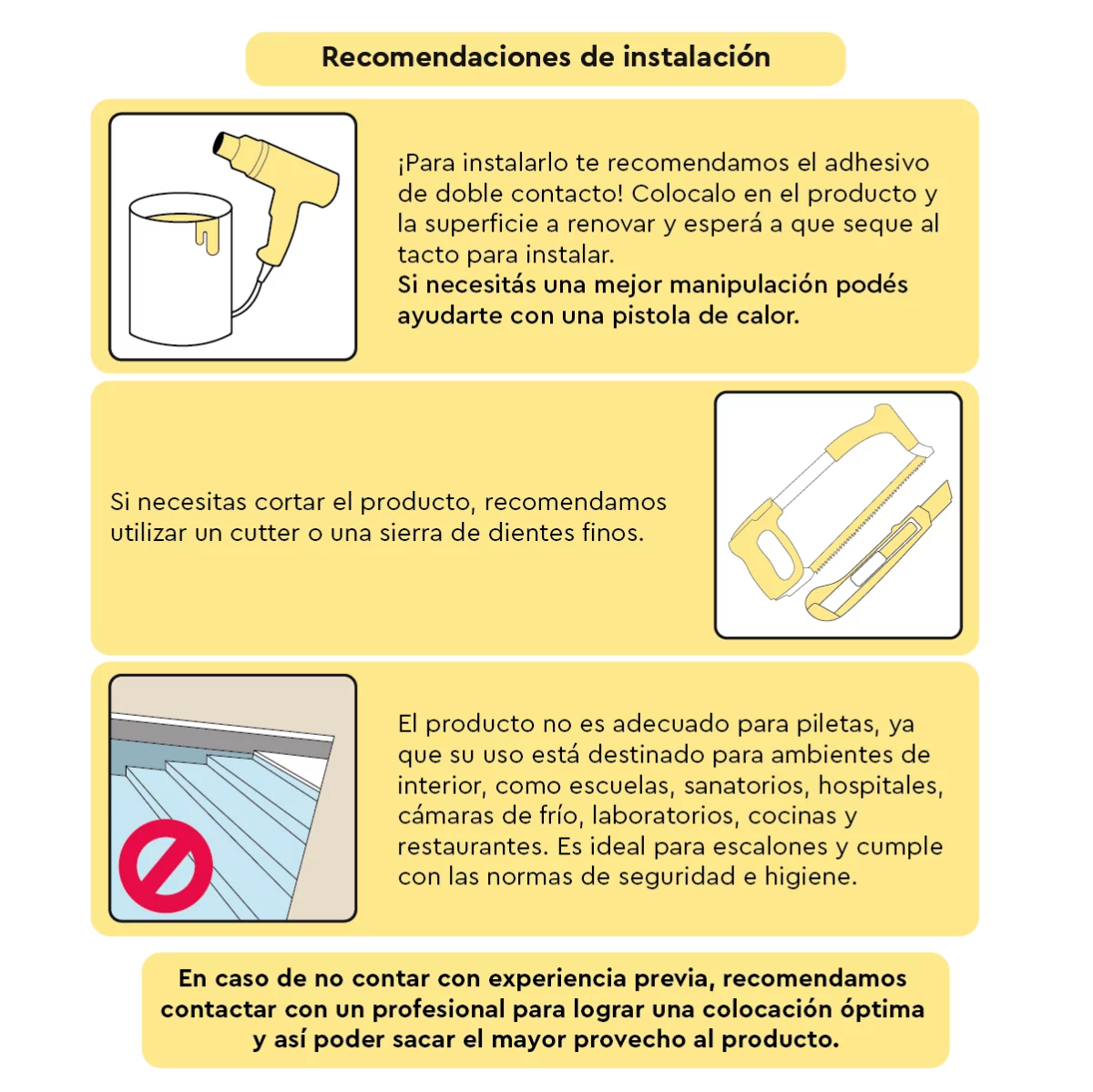 Recomendaciones de instalación

¡Para instalarlo te recomendamos el adhesivo de doble contacto! Colocalo en el producto y la superficie a renovar y esperá a que seque al tacto para instalar.
Si necesitás una mejor manipulación podés ayudarte con una pistola de calor.

Si necesitas cortar el producto, recomendamos utilizar un cutter o una sierra de dientes finos.

El producto no es adecuado para piletas, ya que su uso está destinado para ambientes de interior, como escuelas, sanatorios, hospitales, cámaras de frío, laboratorios, cocinas y restaurantes. Es ideal para escalones y cumple con las normas de seguridad e higiene.

En caso de no contar con experiencia previa, recomendamos contactar con un profesional para lograr una colocación óptima y así poder sacar el mayor provecho al producto.