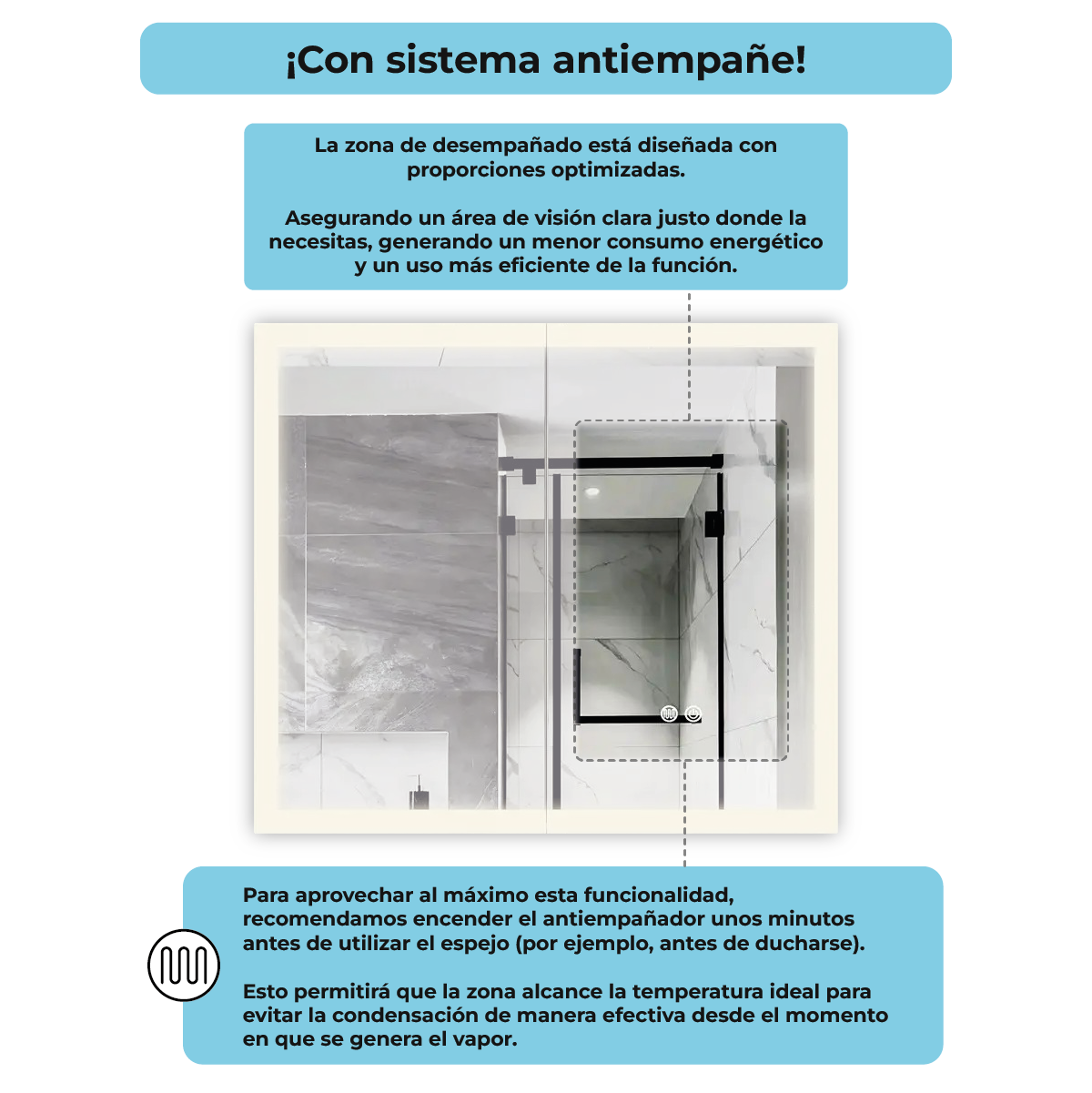 ¡Con sistema antiempañe!

La zona de desempañado está diseñada con proporciones optimizadas.

Asegurando un área de visión clara justo donde la necesitas, generando un menor consumo energético y un uso más eficiente de la función.

Para aprovechar al máximo esta funcionalidad, recomendamos encender el antiempañador unos minutos antes de utilizar el espejo (por ejemplo, antes de ducharse).

Esto permitirá que la zona alcance la temperatura ideal para evitar la condensación de manera efectiva desde el momento en que se genera el vapor.